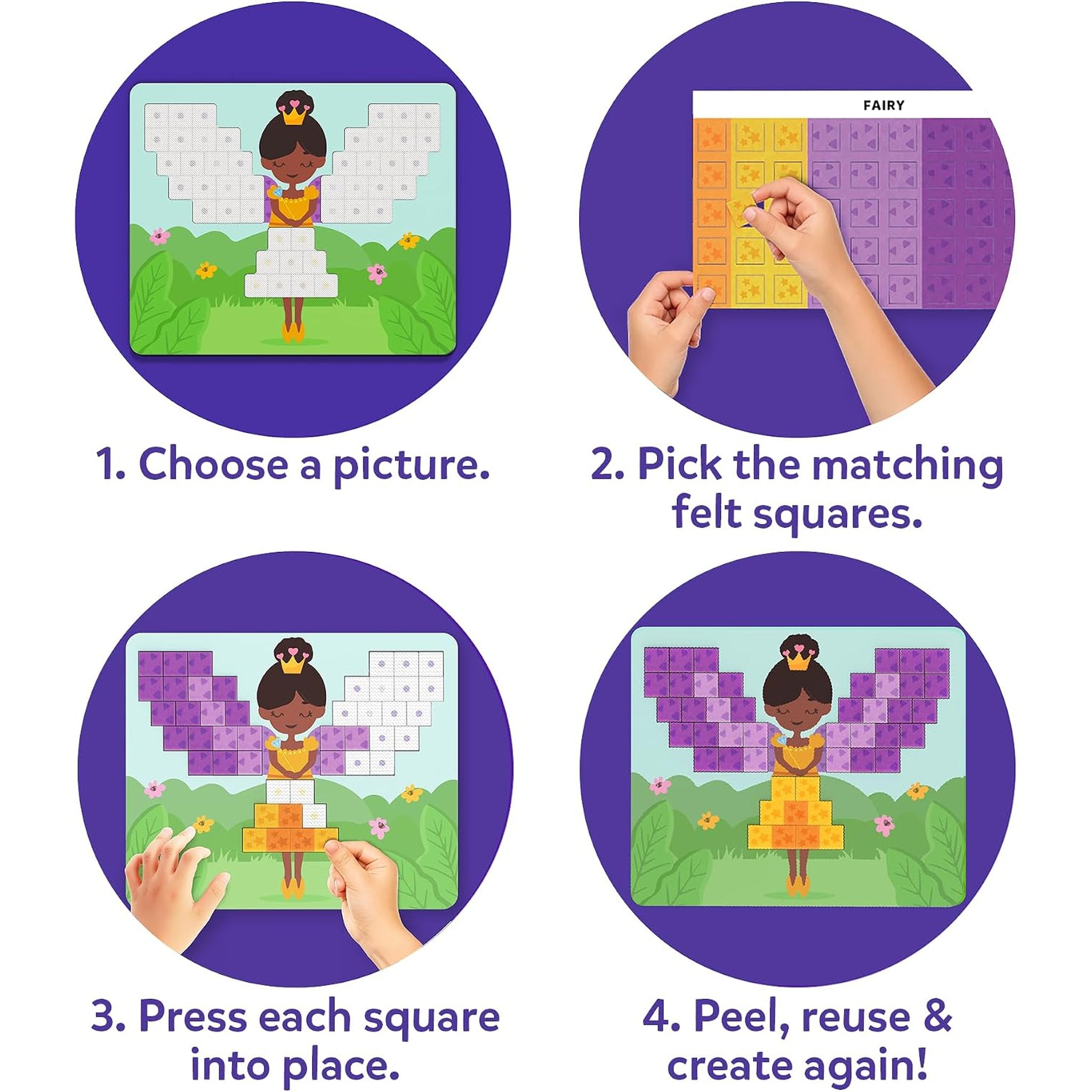 1. Choose a picture.

FAIRY

2. Pick the matching felt squares.

3. Press each square into place.

4. Peel, reuse & create again!